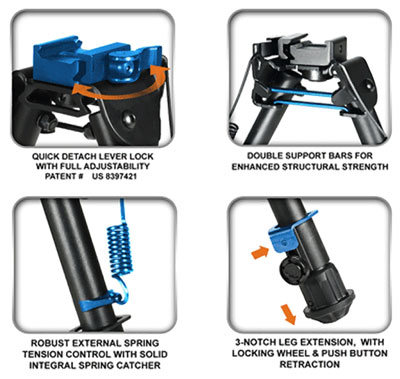 QUICK DETACH LEVER LOCK WITH FULL ADJUSTABILITY PATENT # US 8397421

DOUBLE SUPPORT BARS FOR ENHANCED STRUCTURAL STRENGTH

ROBUST EXTERNAL SPRING TENSION CONTROL WITH SOLID INTEGRAL SPRING CATCHER

3-NOTCH LEG EXTENSION, WITH LOCKING WHEEL & PUSH BUTTON RETRACTION